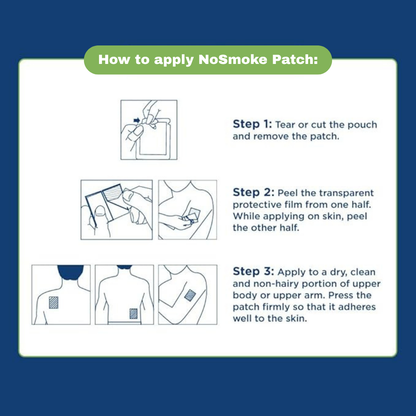 How to apply NoSmoke Patch:

Step 1: Tear or cut the pouch and remove the patch.

Step 2: Peel the transparent protective film from one half. While applying on skin, peel the other half.

Step 3: Apply to a dry, clean and non-hairy portion of upper body or upper arm. Press the patch firmly so that it adheres well to the skin.