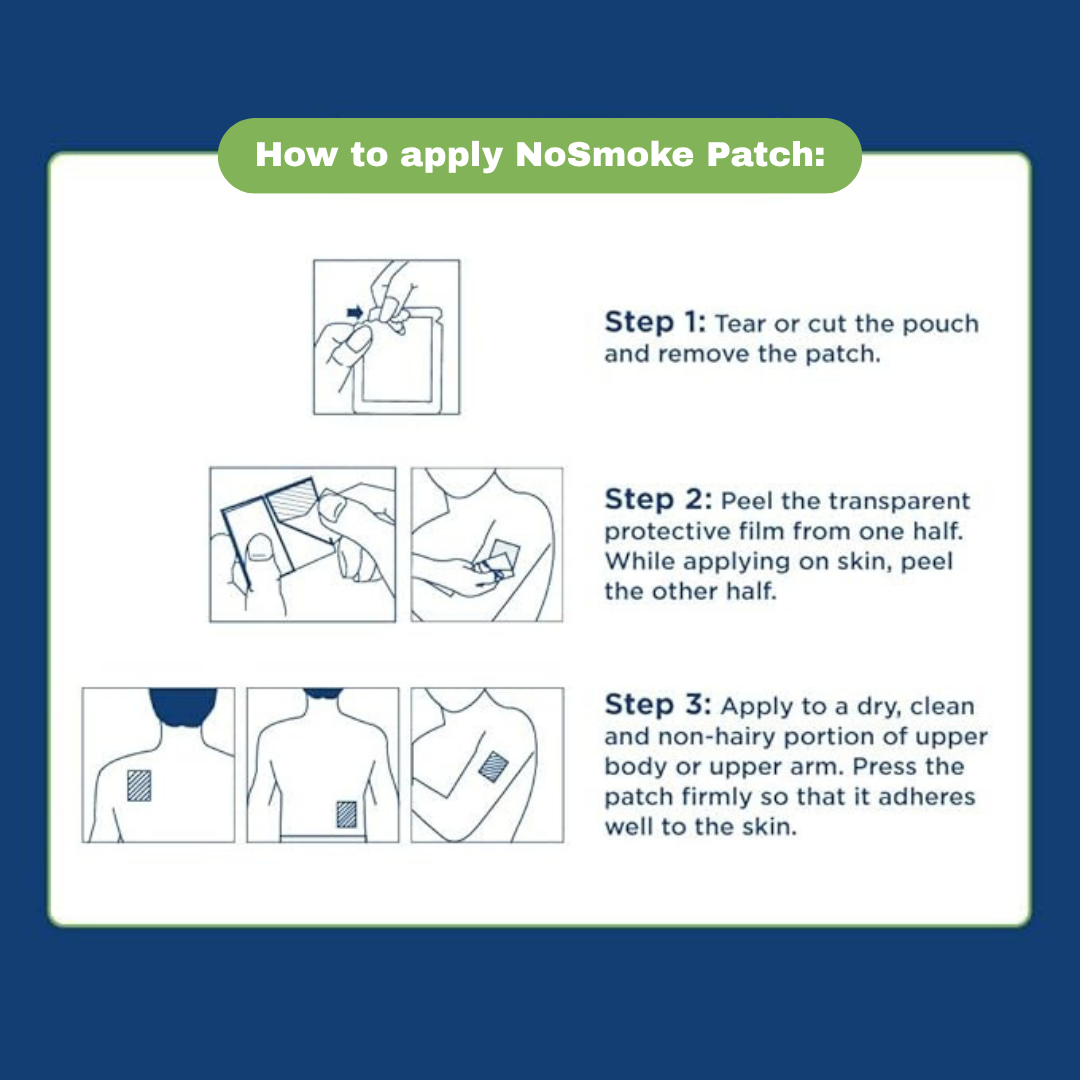 How to apply NoSmoke Patch:

Step 1: Tear or cut the pouch and remove the patch.

Step 2: Peel the transparent protective film from one half. While applying on skin, peel the other half.

Step 3: Apply to a dry, clean and non-hairy portion of upper body or upper arm. Press the patch firmly so that it adheres well to the skin.